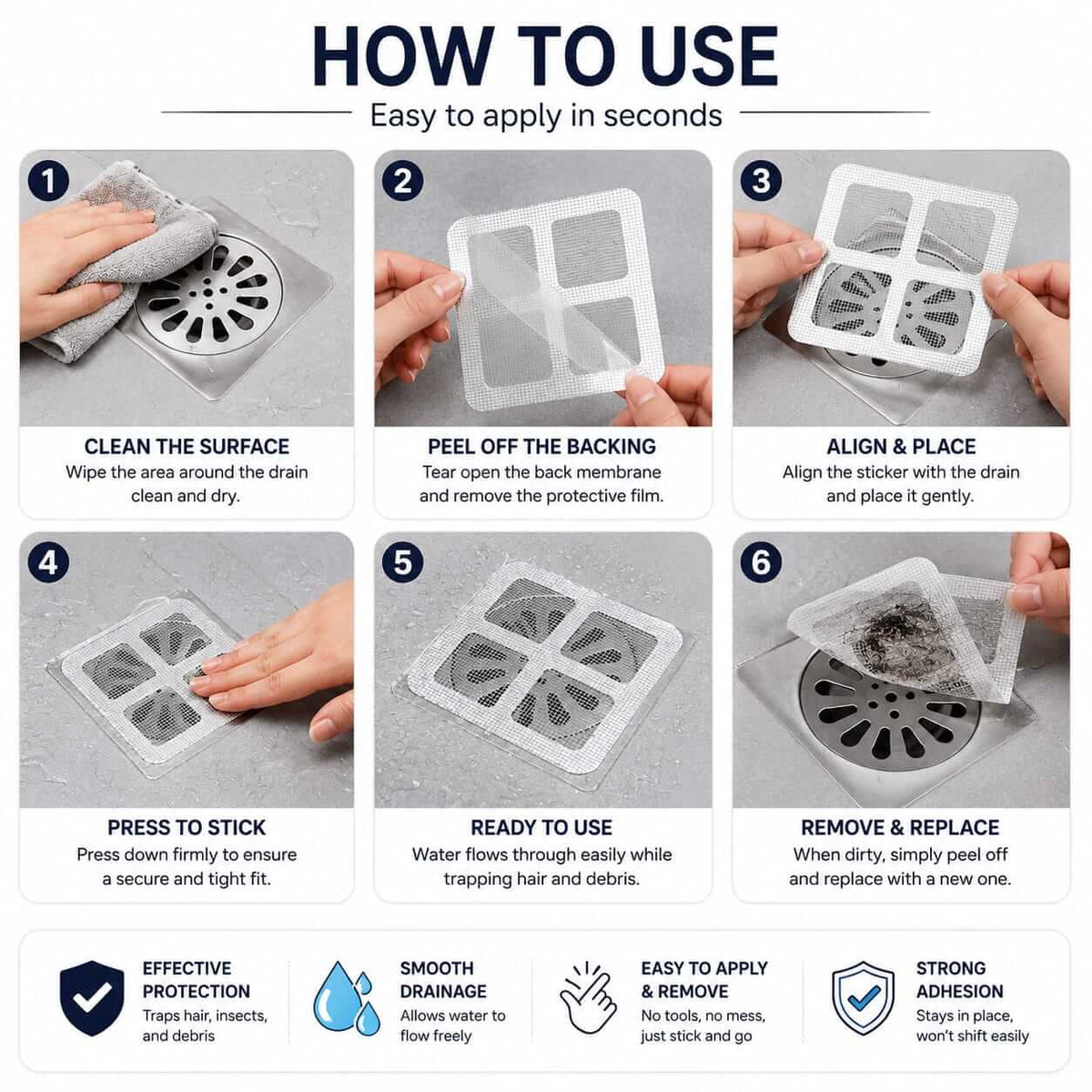 HOW TO USE

Easy to apply in seconds

1

CLEAN THE SURFACE

Wipe the area around the drain clean and dry.

2

PEEL OFF THE BACKING

Tear open the back membrane and remove the protective film.

3

ALIGN & PLACE

Align the sticker with the drain and place it gently.

4

PRESS TO STICK

Press down firmly to ensure a secure and tight fit.

5

READY TO USE

Water flows through easily while trapping hair and debris.

6

REMOVE & REPLACE

When dirty, simply peel off and replace with a new one.

EFFECTIVE PROTECTION

Traps hair, insects, and debris

SMOOTH DRAINAGE

Allows water to flow freely

EASY TO APPLY & REMOVE

No tools, no mess, just stick and go

STRONG ADHESION

Stays in place, won't shift easily