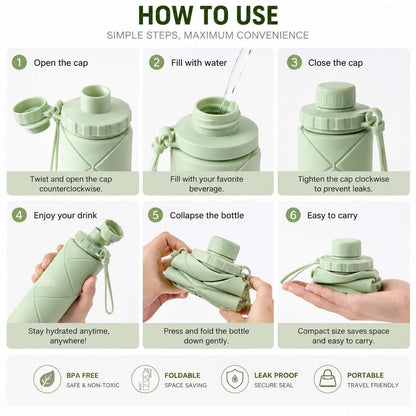 HOW TO USE

SIMPLE STEPS, MAXIMUM CONVENIENCE

1 Open the cap

Twist and open the cap counterclockwise.

2 Fill with water

Fill with your favorite beverage.

3 Close the cap

Tighten the cap clockwise to prevent leaks.

4 Enjoy your drink

Stay hydrated anytime, anywhere!

5 Collapse the bottle

Press and fold the bottle down gently.

6 Easy to carry

Compact size saves space and easy to carry.

BPA FREE
SAFE & NON-TOXIC

FOLDABLE
SPACE SAVING

LEAK PROOF
SECURE SEAL

PORTABLE
TRAVEL FRIENDLY